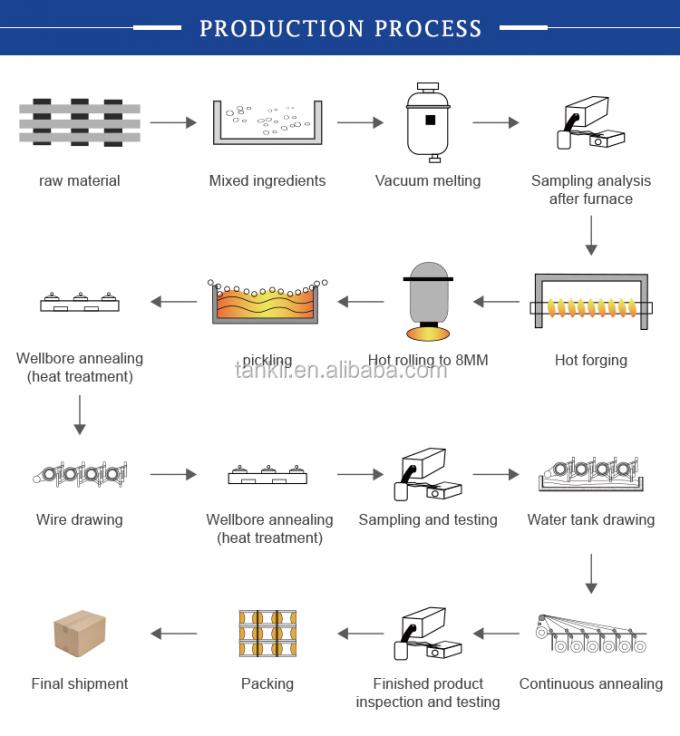 PRODUCTION PROCESS

raw material

Mixed ingredients

Vacuum melting

Sampling analysis after furnace

Hot forging

Hot rolling to 8MM

pickling

Wellbore annealing (heat treatment)

tankii.en.alibaba.com

Wire drawing

Wellbore annealing (heat treatment)

Sampling and testing

Water tank drawing

Continuous annealing

Finished product inspection and testing

Packing

Final shipment